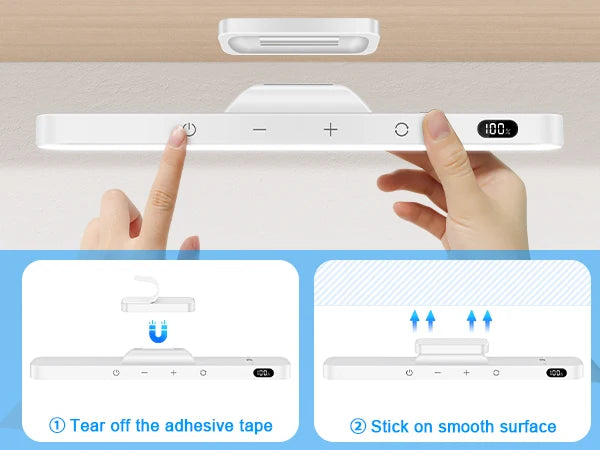 100%

100%

① Tear off the adhesive tape

100%

② Stick on smooth surface